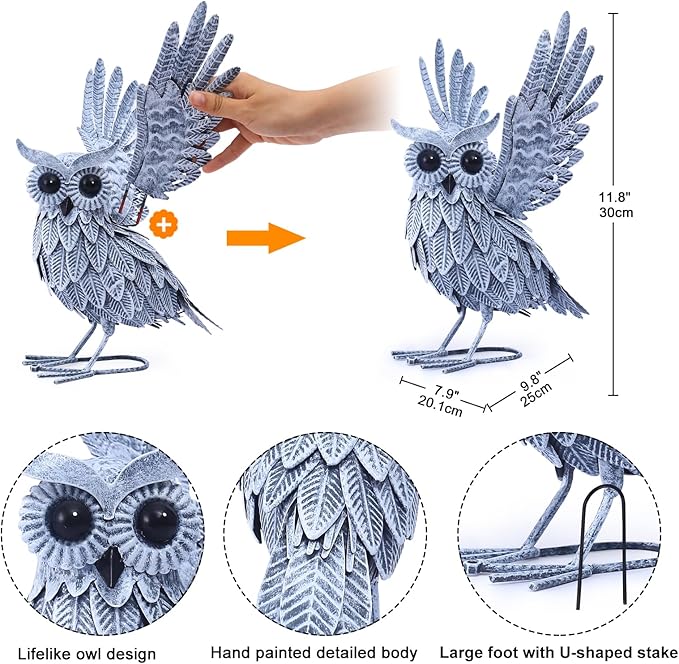 11.8"
30cm

7.9"
20.1cm

9.8"
25cm

Lifelike owl design

Hand painted detailed body

Large foot with U-shaped stake