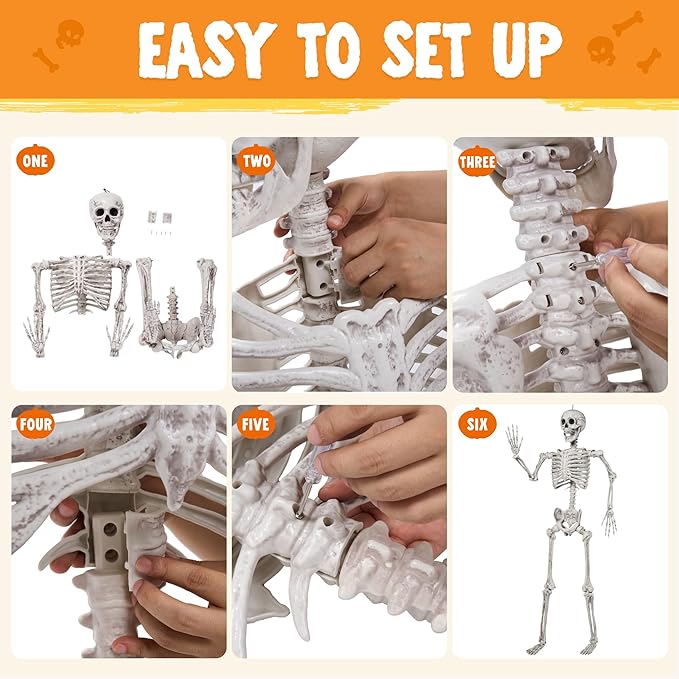 EASY TO SET UP

ONE

TWO

THREE

FOUR

FIVE

SIX