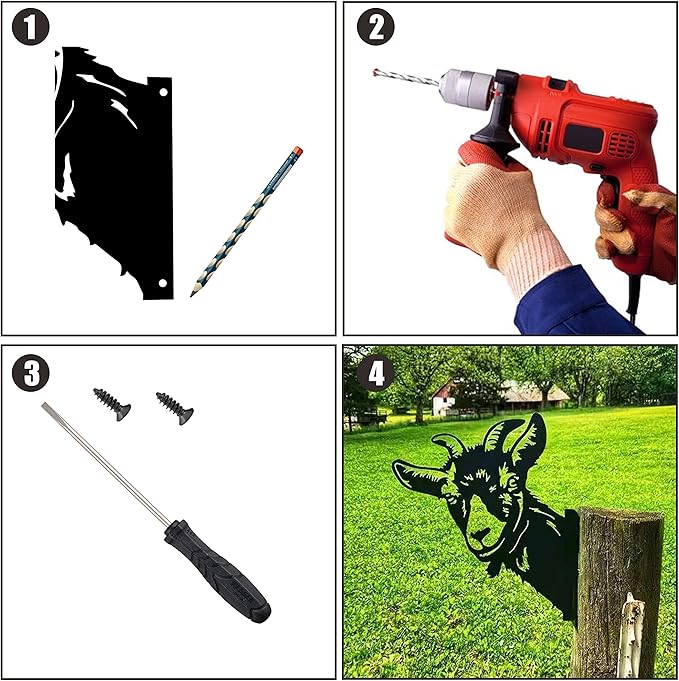 1

2

3

4