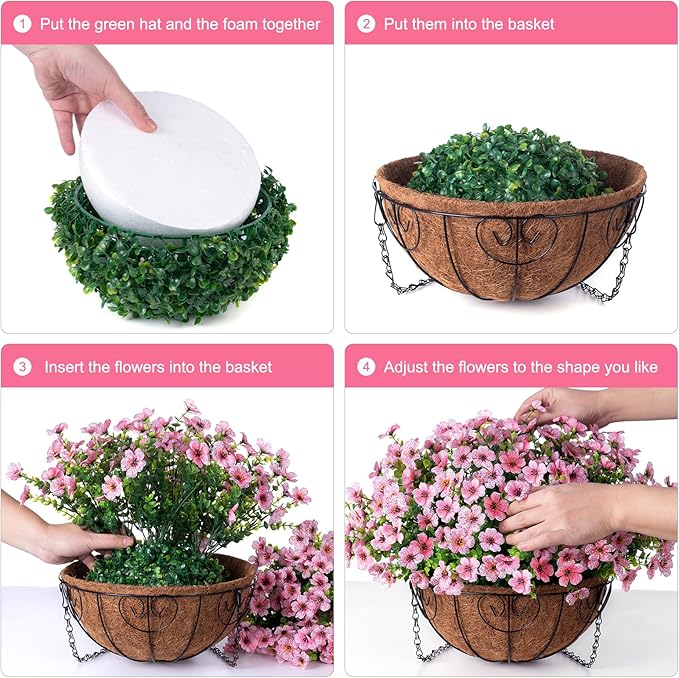 1 Put the green hat and the foam together

2 Put them into the basket

3 Insert the flowers into the basket

4 Adjust the flowers to the shape you like