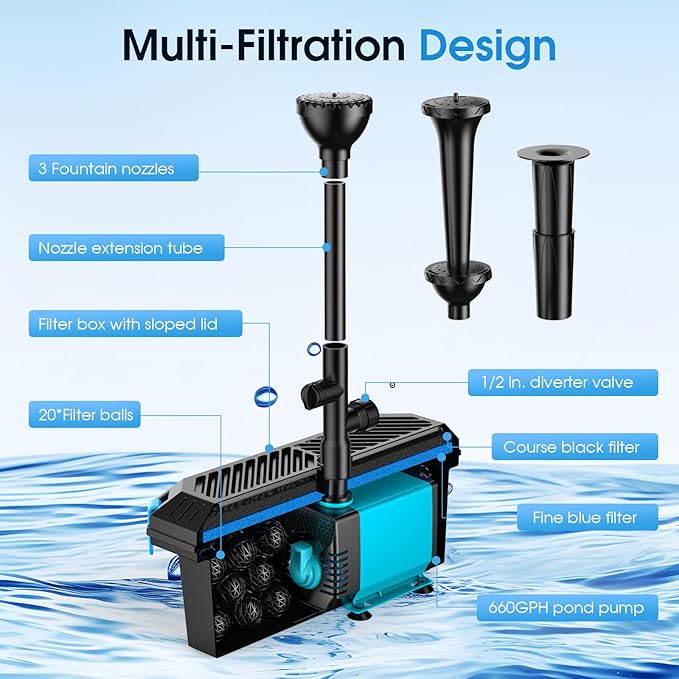 Multi-Filtration Design

3 Fountain nozzles

Nozzle extension tube

Filter box with sloped lid

20*Filter balls

1/2 in. diverter valve

Course black filter

Fine blue filter

660GPH pond pump