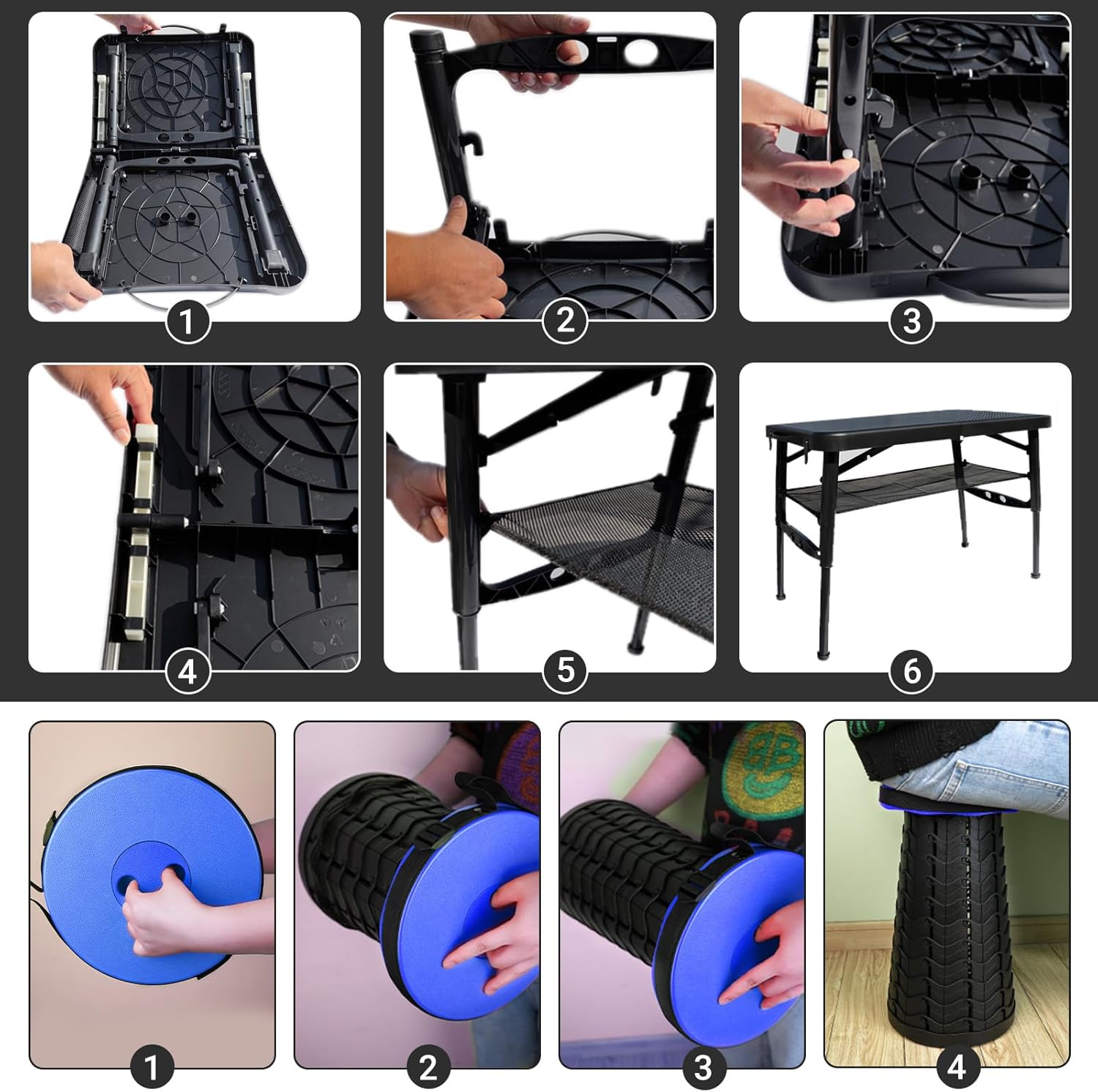 1
2
3
4
5
6
1
2
3
4