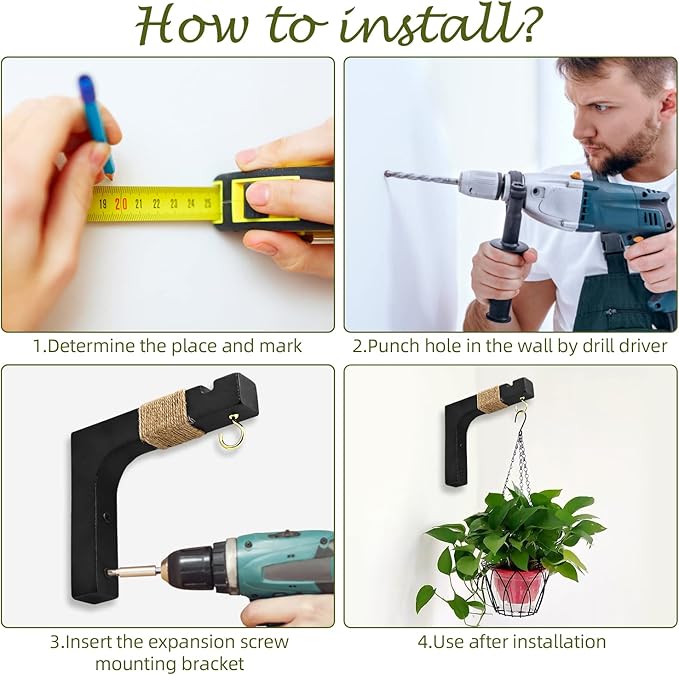 How to install?

19 20 21 22 23 24 25

1.Determine the place and mark

2.Punch hole in the wall by drill driver

3.Insert the expansion screw mounting bracket

4.Use after installation