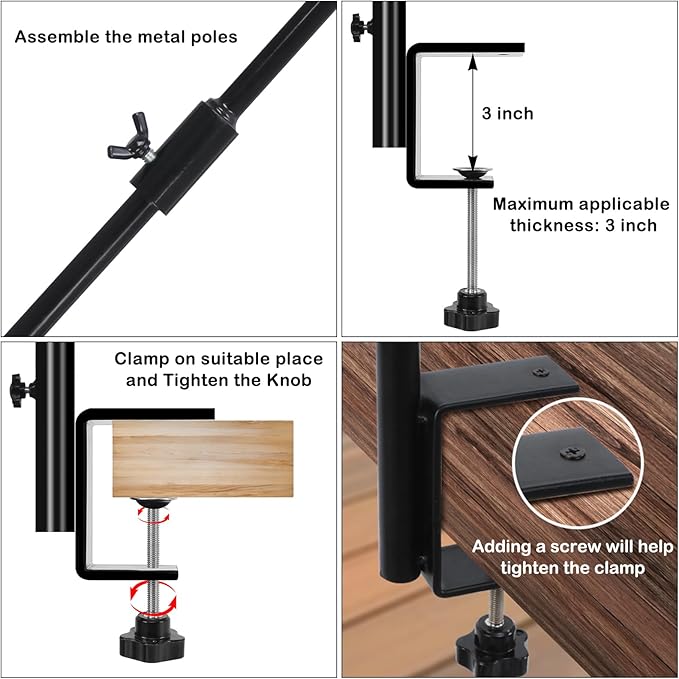 Assemble the metal poles

3 inch

Maximum applicable thickness: 3 inch

Clamp on suitable place and Tighten the Knob

Adding a screw will help tighten the clamp