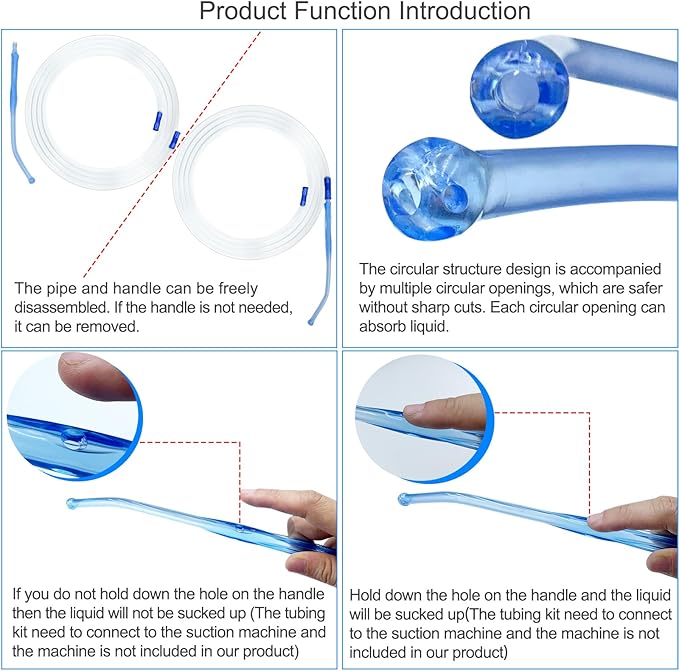 Product Function Introduction

The pipe and handle can be freely disassembled. If the handle is not needed, it can be removed.

The circular structure design is accompanied by multiple circular openings, which are safer without sharp cuts. Each circular opening can absorb liquid.

If you do not hold down the hole on the handle then the liquid will not be sucked up (The tubing kit need to connect to the suction machine and the machine is not included in our product)

Hold down the hole on the handle and the liquid will be sucked up(The tubing kit need to connect to the suction machine and the machine is not included in our product)