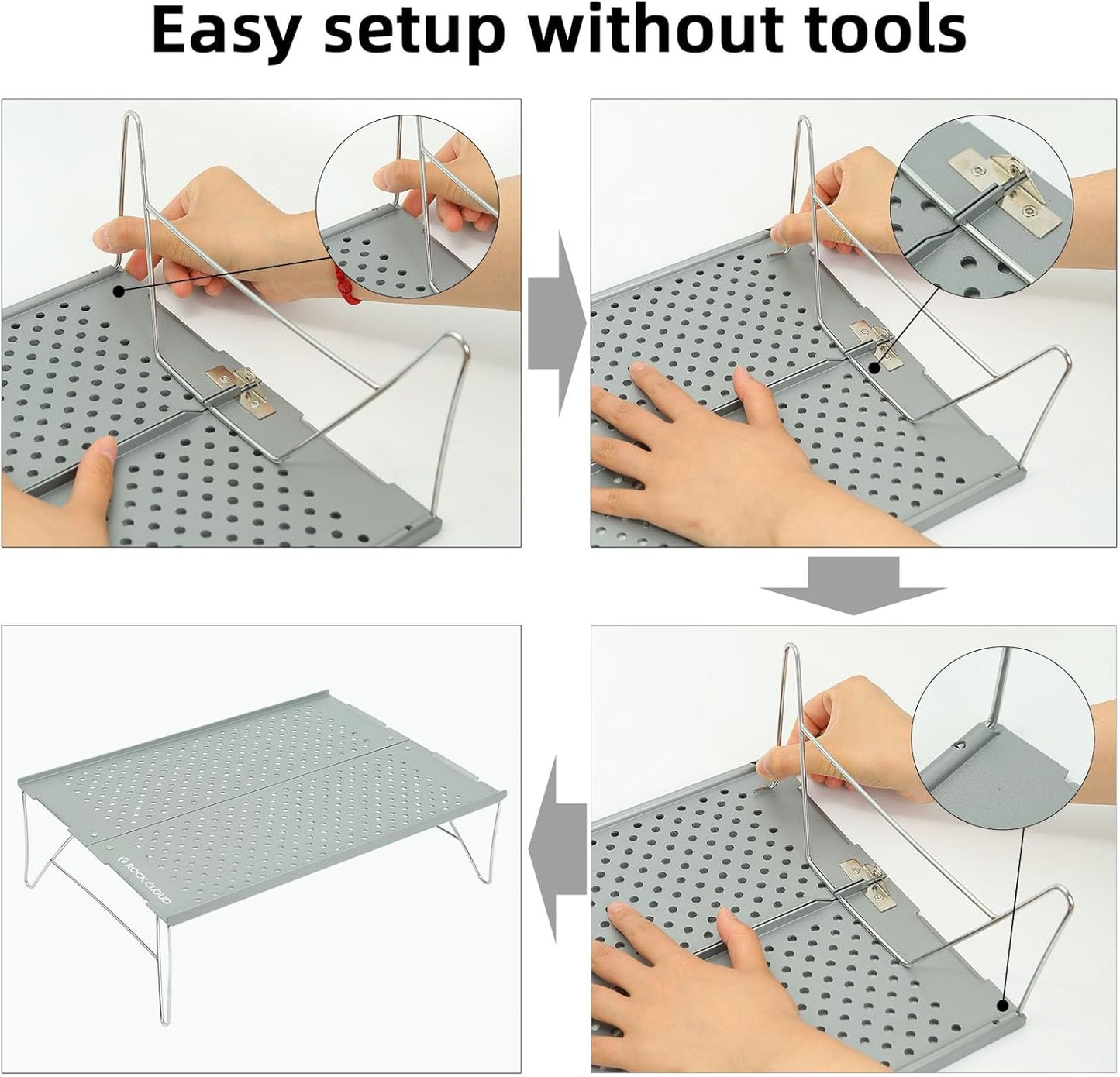 Easy setup without tools

ROCK CLOUD