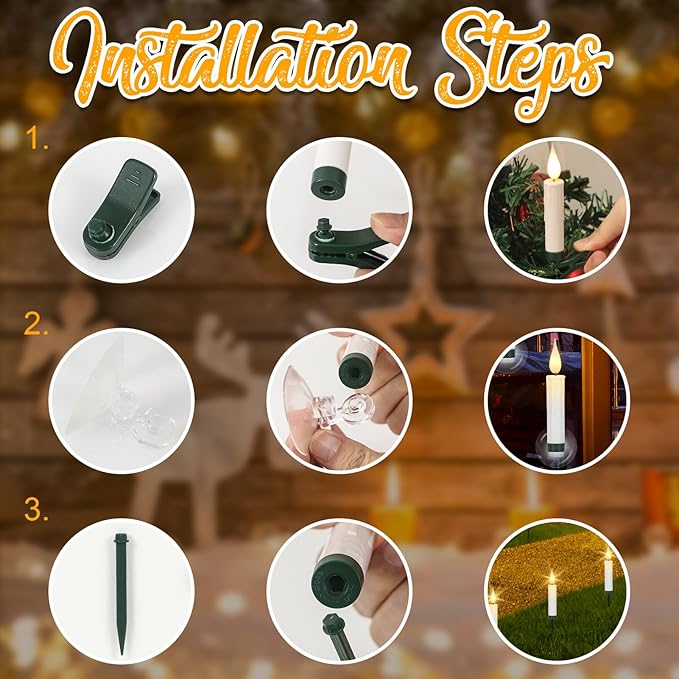 Installation Steps

1.

2.

3.