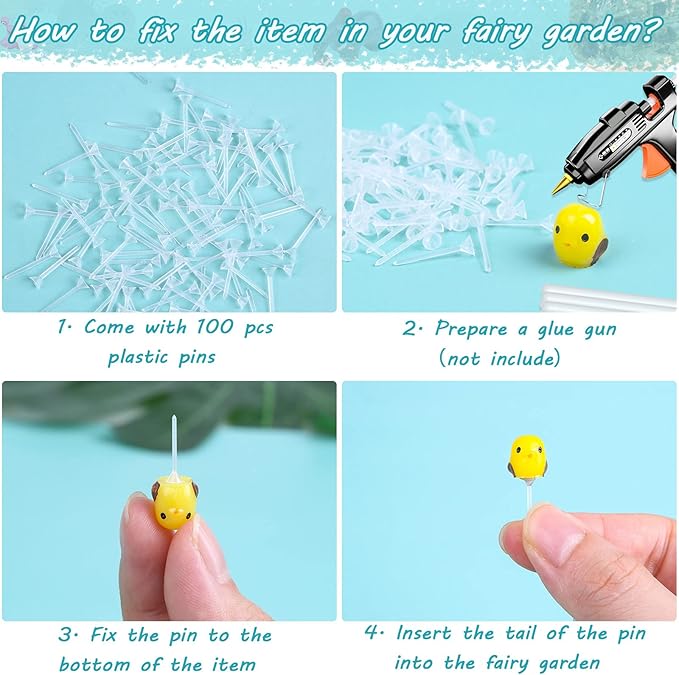 How to fix the item in your fairy garden?

1. Come with 100 pcs plastic pins

2. Prepare a glue gun (not include)

3. Fix the pin to the bottom of the item

4. Insert the tail of the pin into the fairy garden