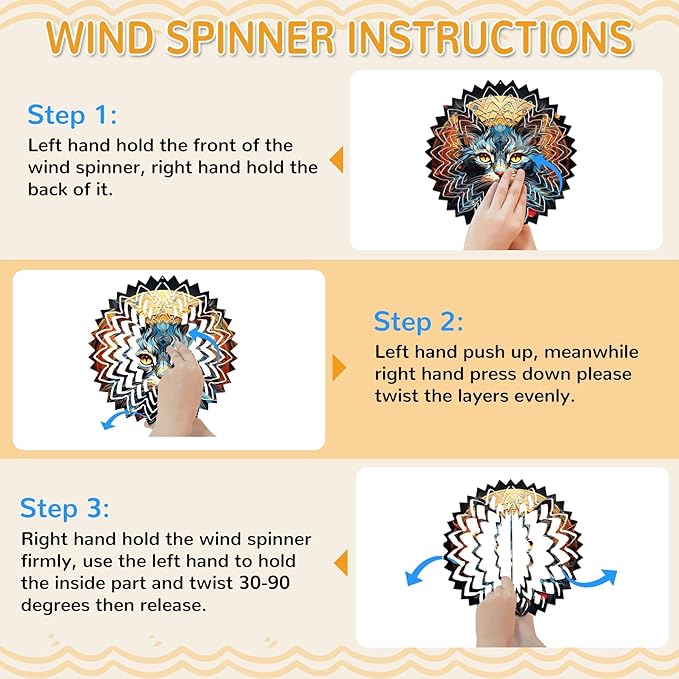 WIND SPINNER INSTRUCTIONS

Step 1:

Left hand hold the front of the wind spinner, right hand hold the back of it.

Step 2:

Left hand push up, meanwhile right hand press down please twist the layers evenly.

Step 3:

Right hand hold the wind spinner firmly, use the left hand to hold the inside part and twist 30-90 degrees then release.