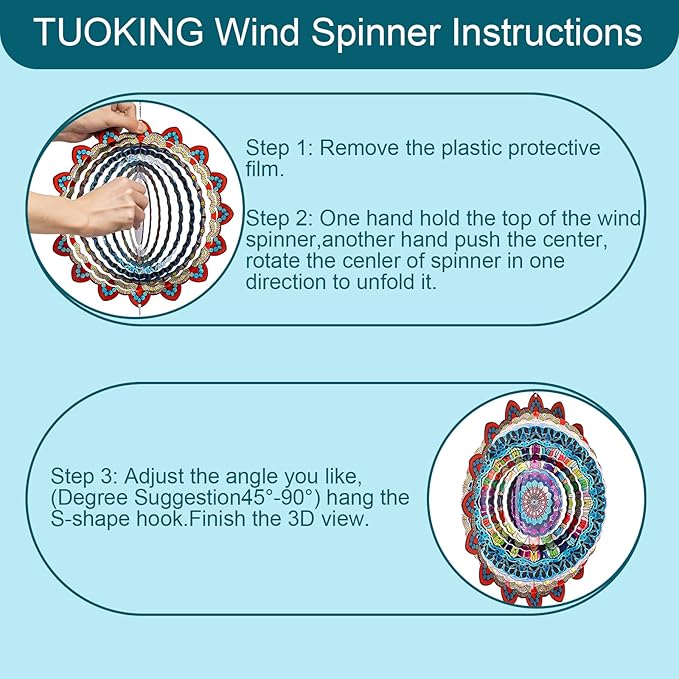 TUOKING Wind Spinner Instructions

Step 1: Remove the plastic protective film.

Step 2: One hand hold the top of the wind spinner,another hand push the center, rotate the cenler of spinner in one direction to unfold it.

Step 3: Adjust the angle you like, (Degree Suggestion45°-90°) hang the S-shape hook.Finish the 3D view.