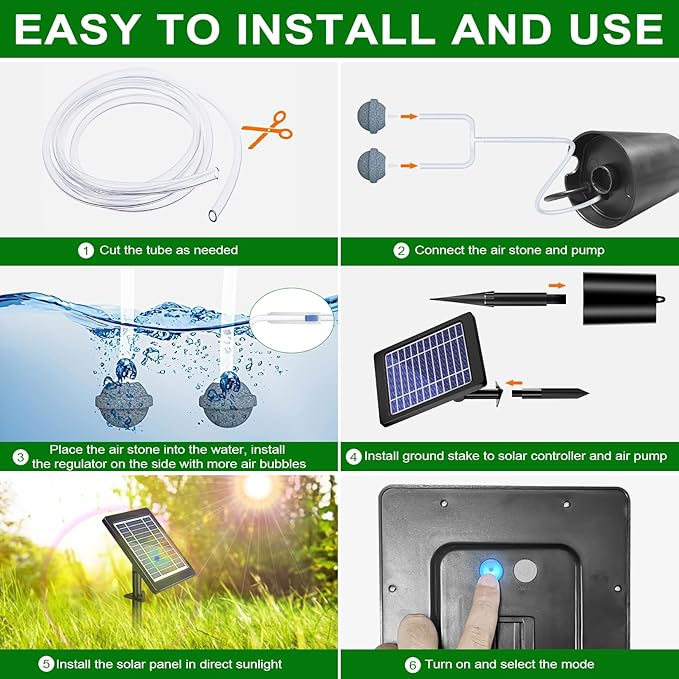 EASY TO INSTALL AND USE

① Cut the tube as needed

② Connect the air stone and pump

③ Place the air stone into the water, install the regulator on the side with more air bubbles

④ Install ground stake to solar controller and air pump

⑤ Install the solar panel in direct sunlight

⑥ Turn on and select the mode