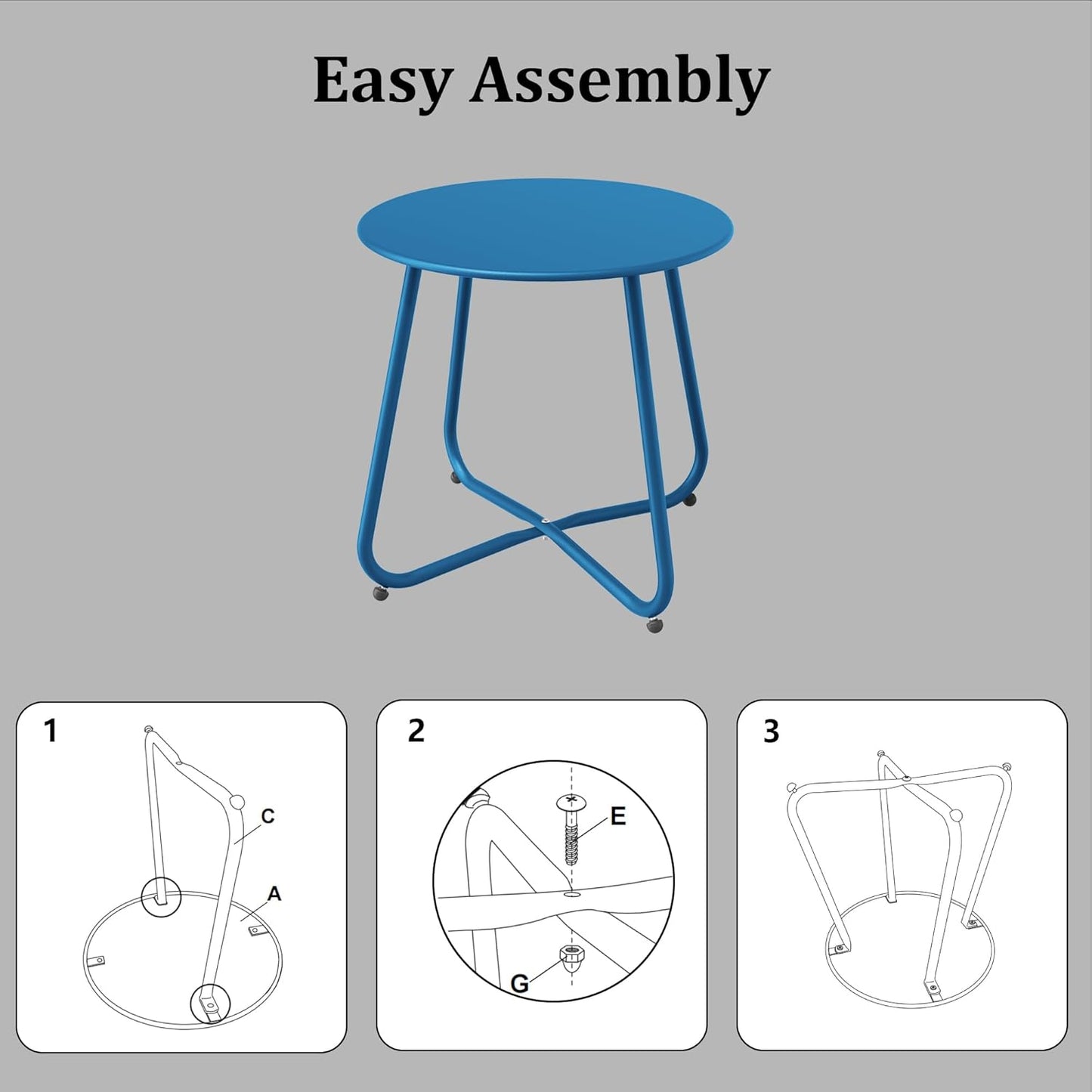 Easy Assembly

1

C

A

2

E

G

3