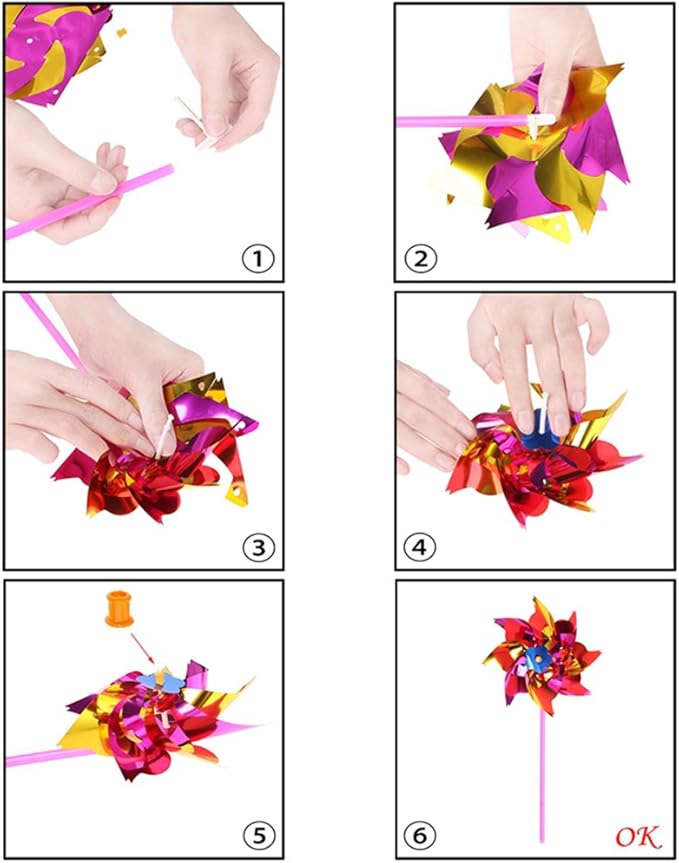 ①

②

③

④

⑤

⑥ OK