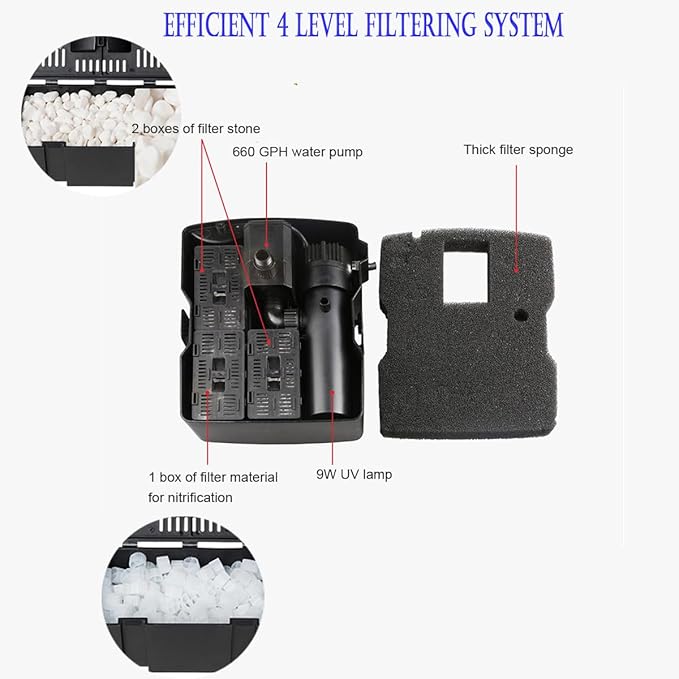 EFFICIENT 4 LEVEL FILTERING SYSTEM

2 boxes of filter stone

660 GPH water pump

Thick filter sponge

1 box of filter material for nitrification

9W UV lamp