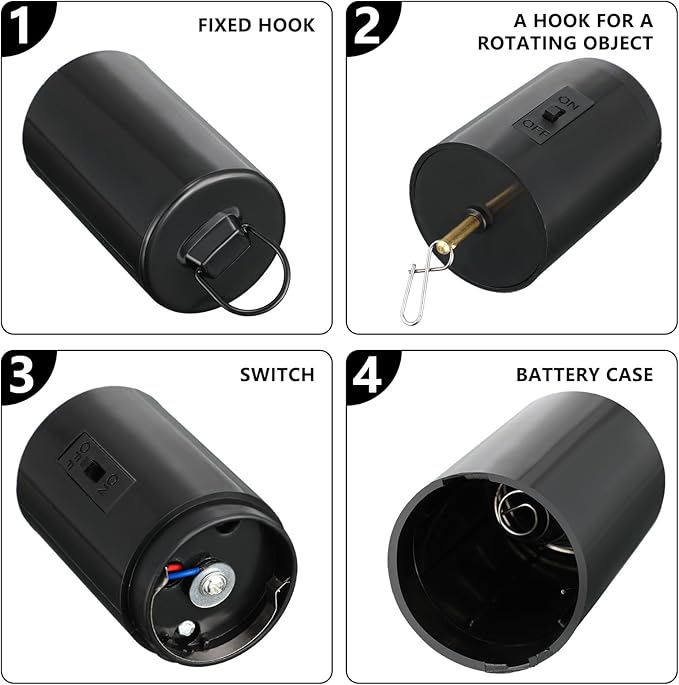 1

FIXED HOOK

2

A HOOK FOR A ROTATING OBJECT

ON
OFF

3

SWITCH

OFF
ON

4

BATTERY CASE