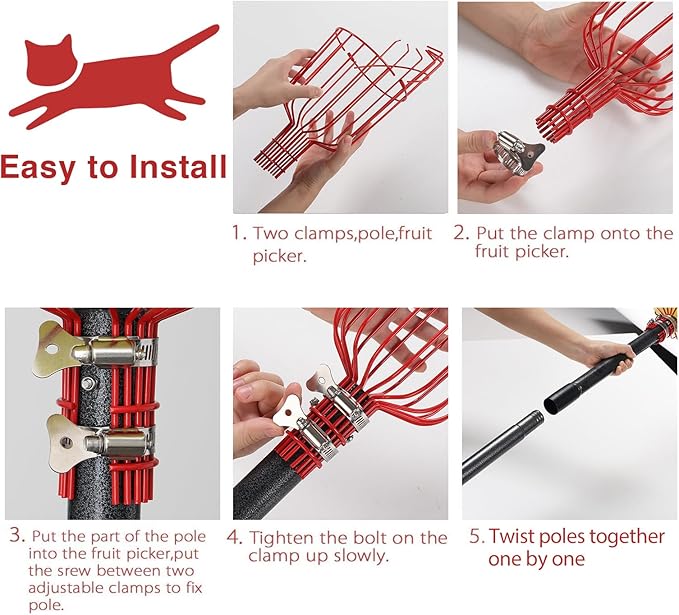 Easy to Install

1. Two clamps,pole,fruit picker.

2. Put the clamp onto the fruit picker.

3. Put the part of the pole into the fruit picker,put the srew between two adjustable clamps to fix pole.

4. Tighten the bolt on the clamp up slowly.

5. Twist poles together one by one