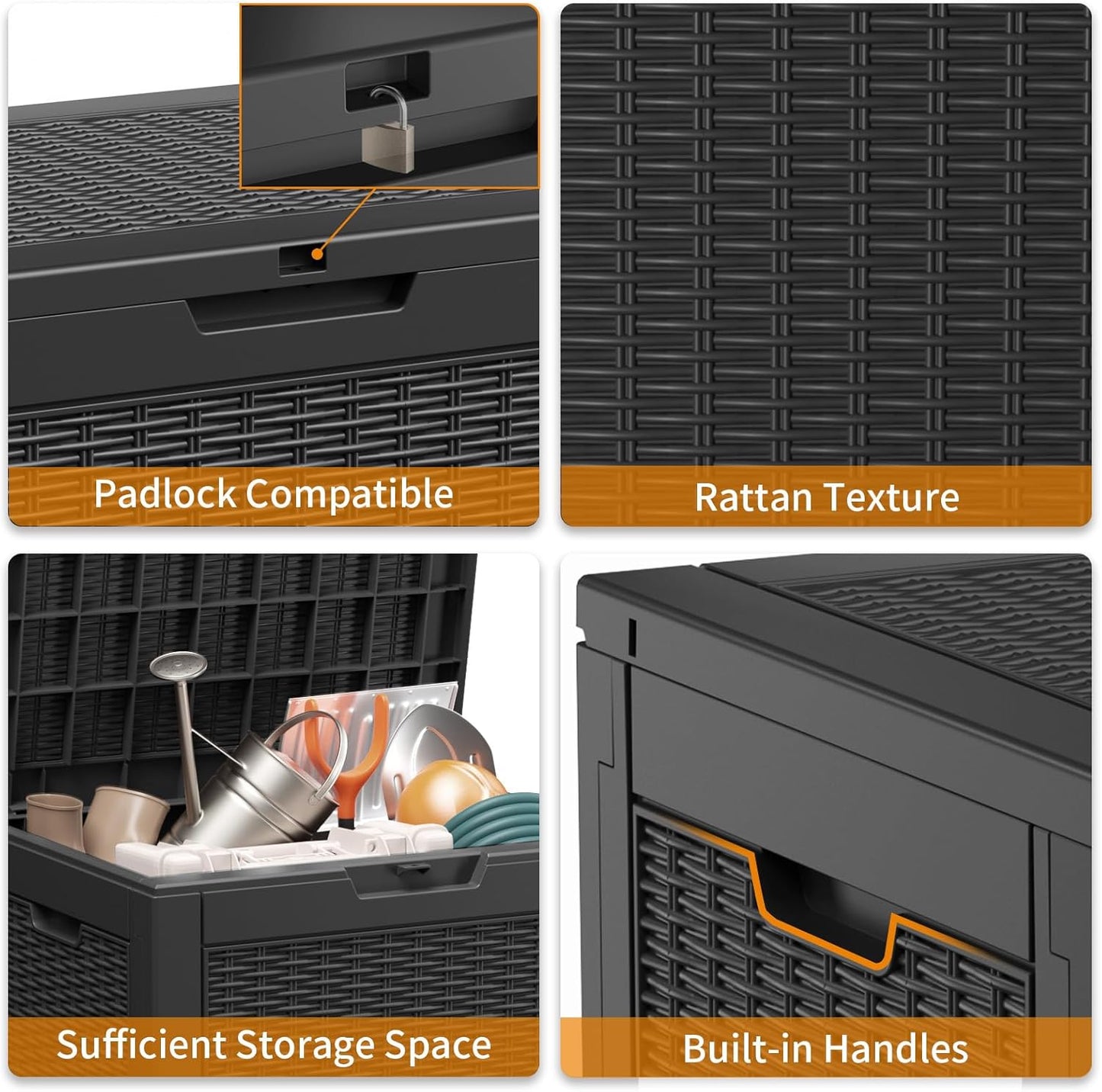 Padlock Compatible

Rattan Texture

Sufficient Storage Space

Built-in Handles