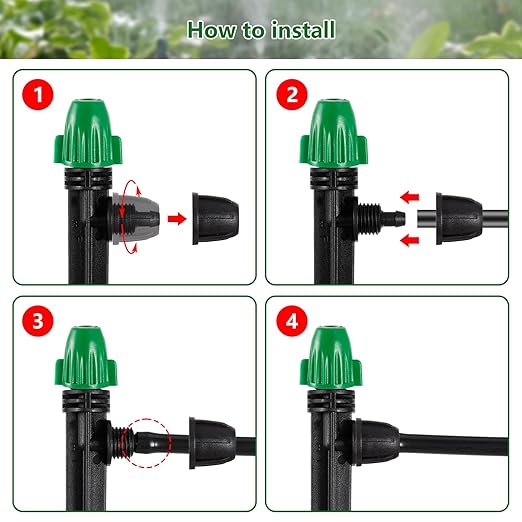 How to install

1

2

3

4