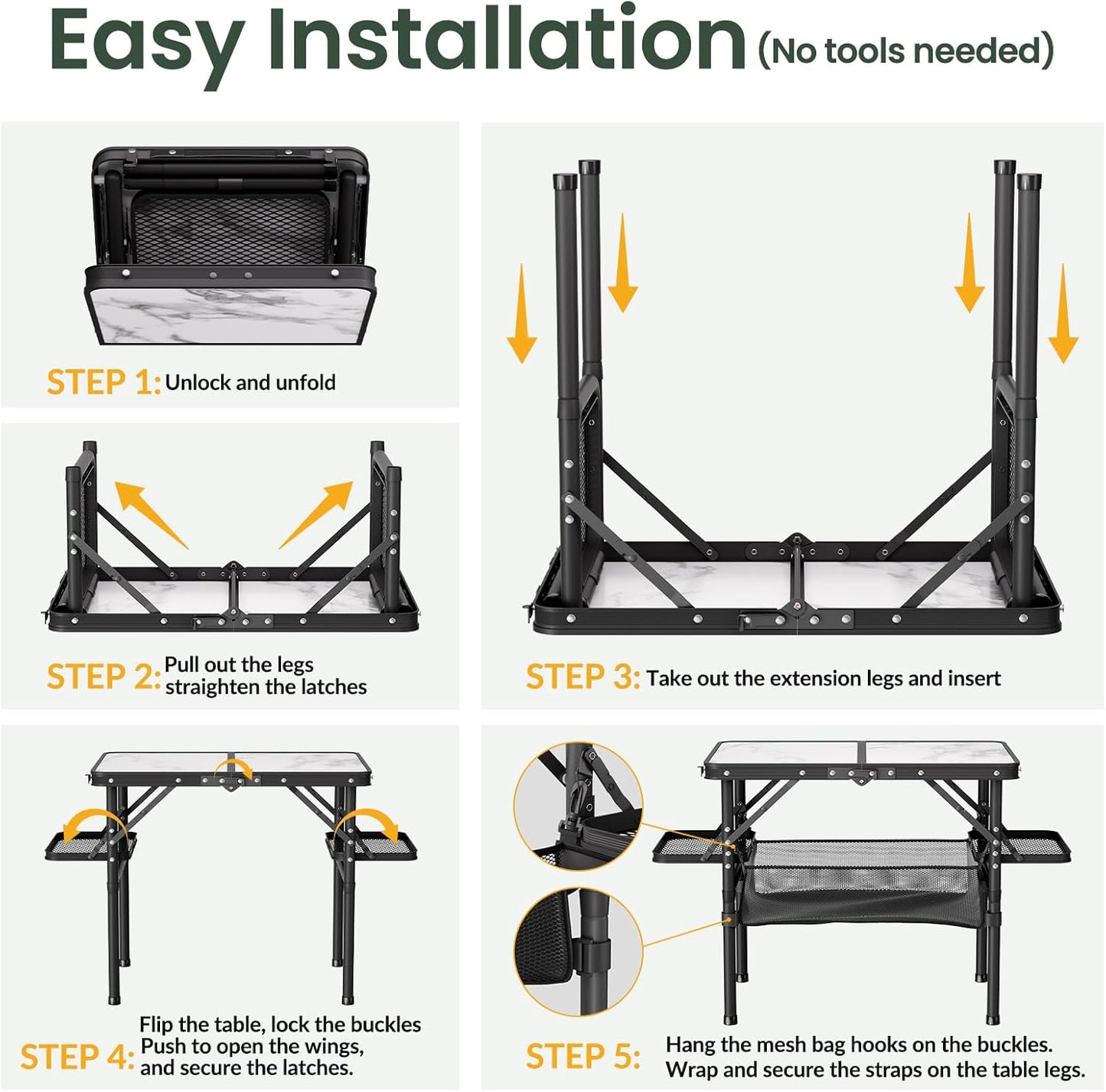 Easy Installation (No tools needed)

STEP 1: Unlock and unfold

STEP 2: Pull out the legs straighten the latches

STEP 3: Take out the extension legs and insert

STEP 4: Flip the table, lock the buckles Push to open the wings, and secure the latches.

STEP 5: Hang the mesh bag hooks on the buckles. Wrap and secure the straps on the table legs.