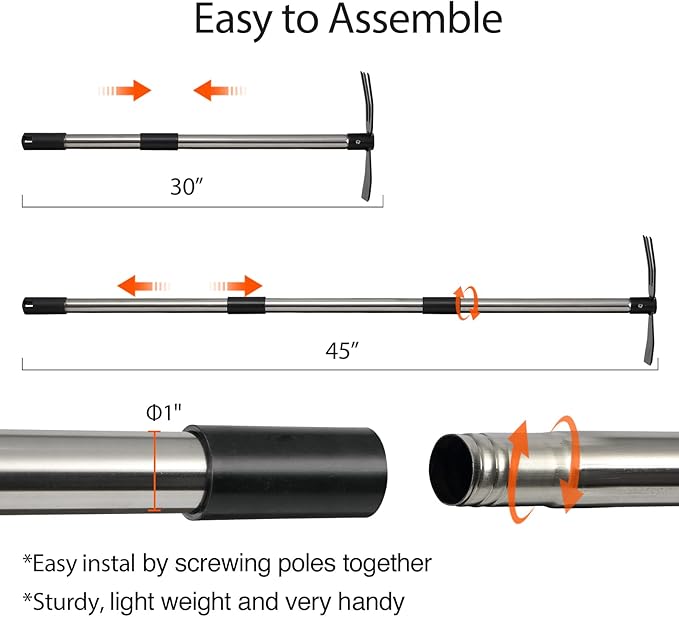 Easy to Assemble

30″

45″

Φ1"

*Easy instal by screwing poles together

*Sturdy, light weight and very handy